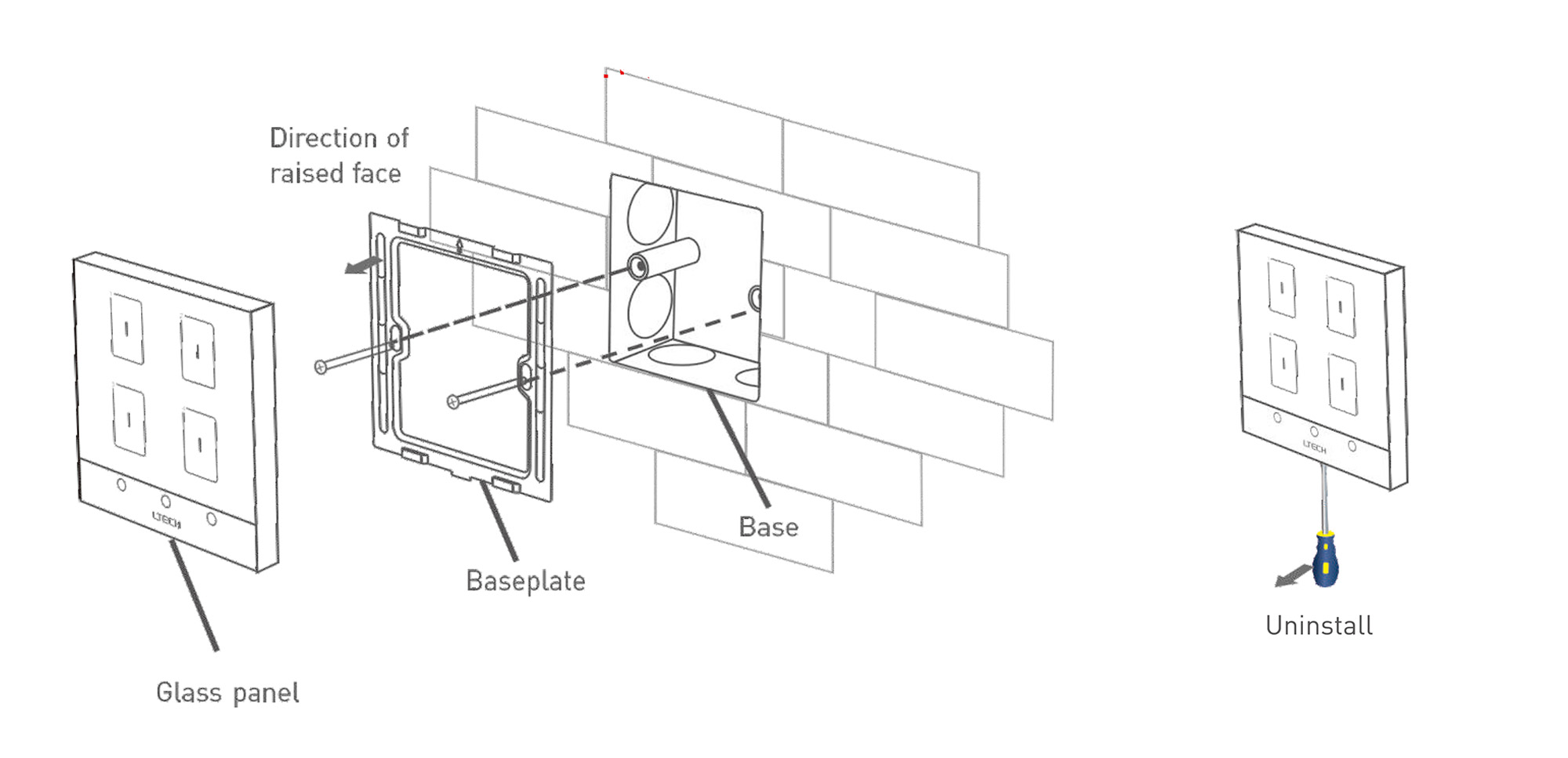 Direction of raised face

LTECH

Glass panel

Baseplate

Base

LTECH

Uninstall